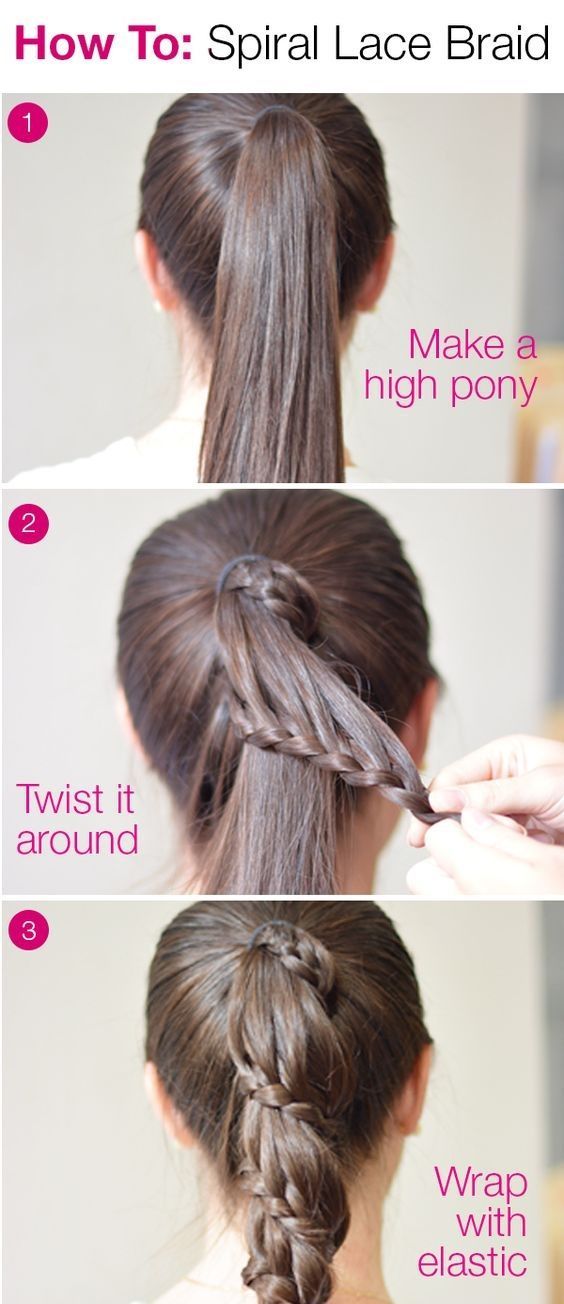 How To: Spiral Lace Braid

1

Make a high pony

2

Twist it around

3

Wrap with elastic